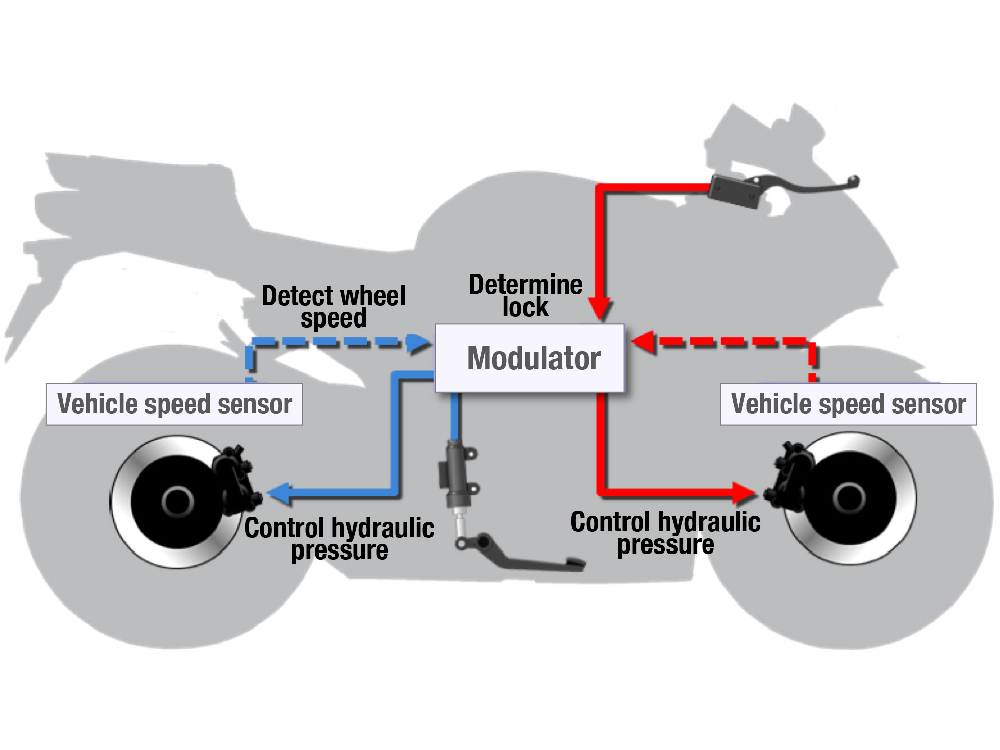 Detect wheel speed

Determine lock

Modulator

Vehicle speed sensor

Vehicle speed sensor

Control hydraulic pressure

Control hydraulic pressure