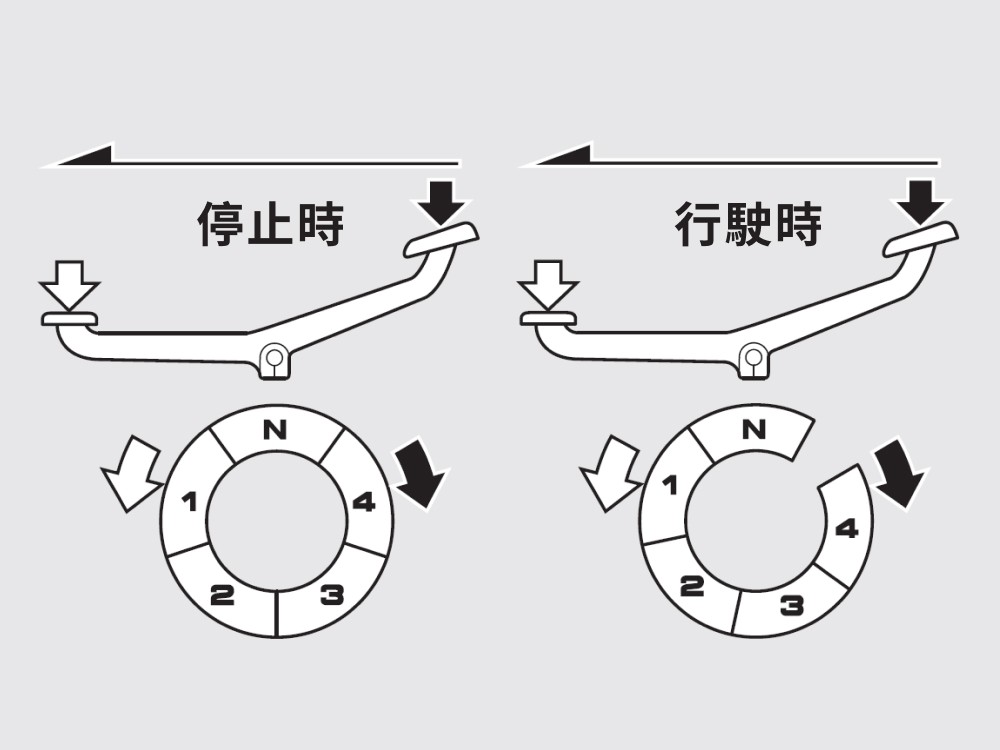 停止時

N
1
4
2
3

行駛時

N
1
4
2
3